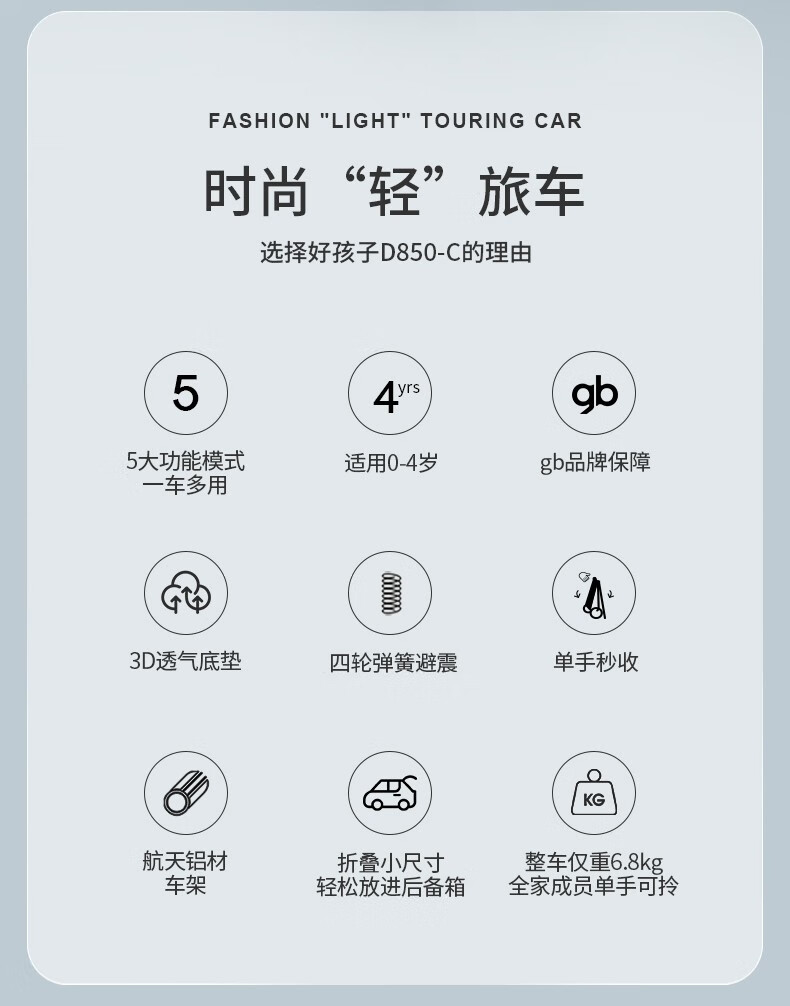 FASHION "LIGHT" TOURING CAR

时尚“轻”旅车

选择好孩子D850-C的理由

5

5大功能模式
一车多用

4yrs

适用0-4岁

gb

gb品牌保障

3D透气底垫

四轮弹簧避震

单手秒收

航天铝材
车架

折叠小尺寸
轻松放进后备箱

KG

整车仅重6.8kg
全家成员单手可拎