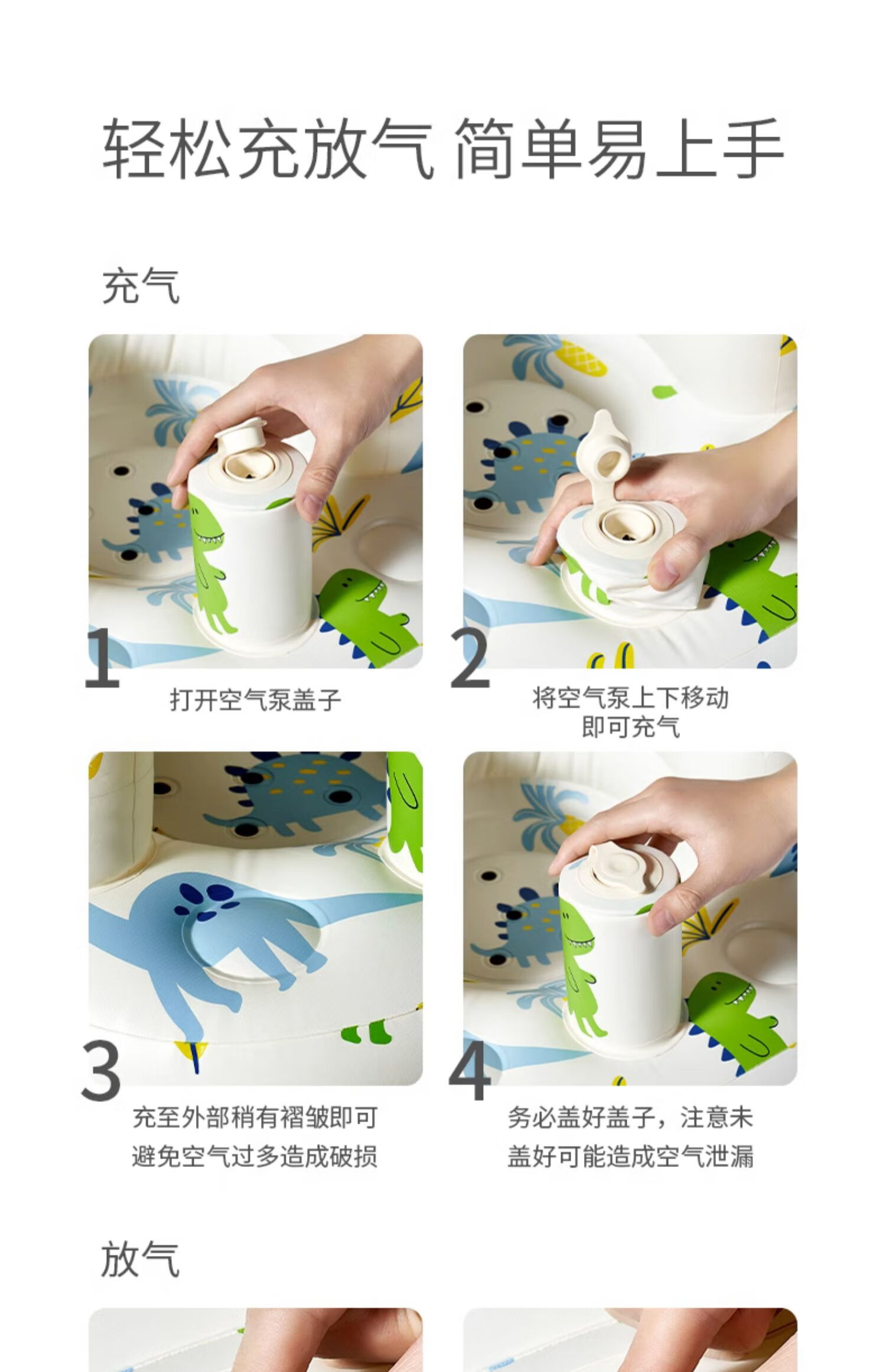 轻松充放气 简单易上手

充气

1
打开空气泵盖子

2
将空气泵上下移动
即可充气

3
充至外部稍有褶皱即可
避免空气过多造成破损

4
务必盖好盖子，注意未
盖好可能造成空气泄漏

放气