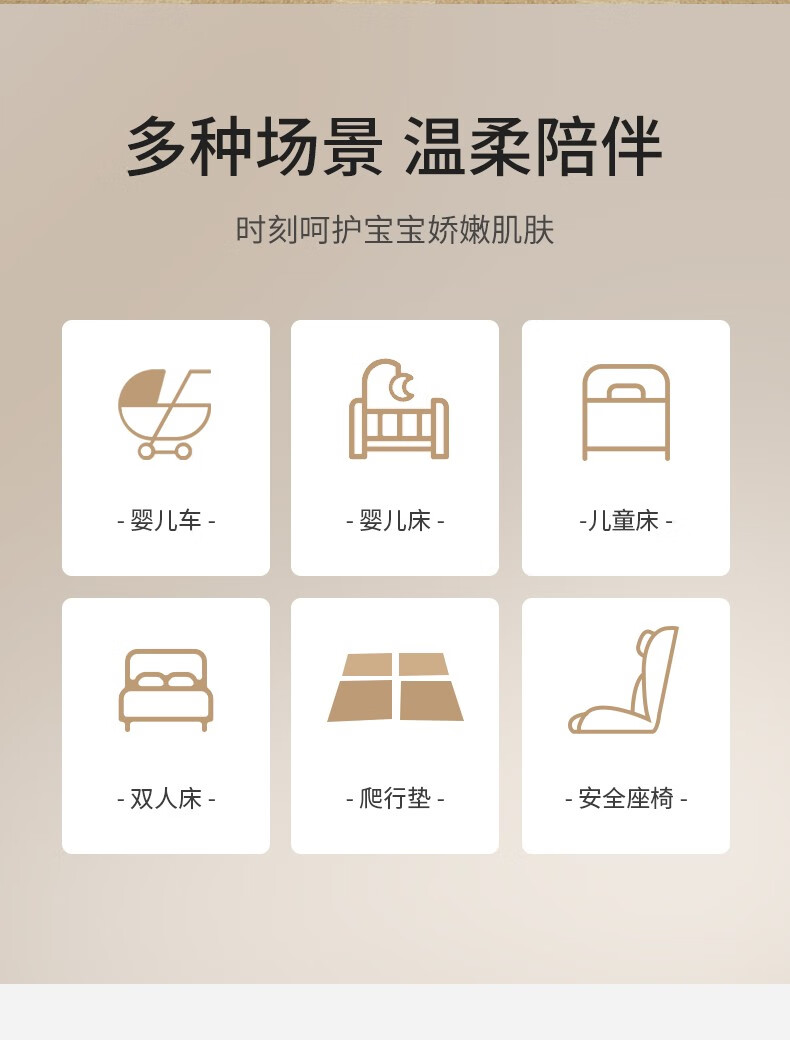 多种场景 温柔陪伴

时刻呵护宝宝娇嫩肌肤

- 婴儿车 -

- 婴儿床 -

-儿童床 -

- 双人床 -

- 爬行垫 -

- 安全座椅 -