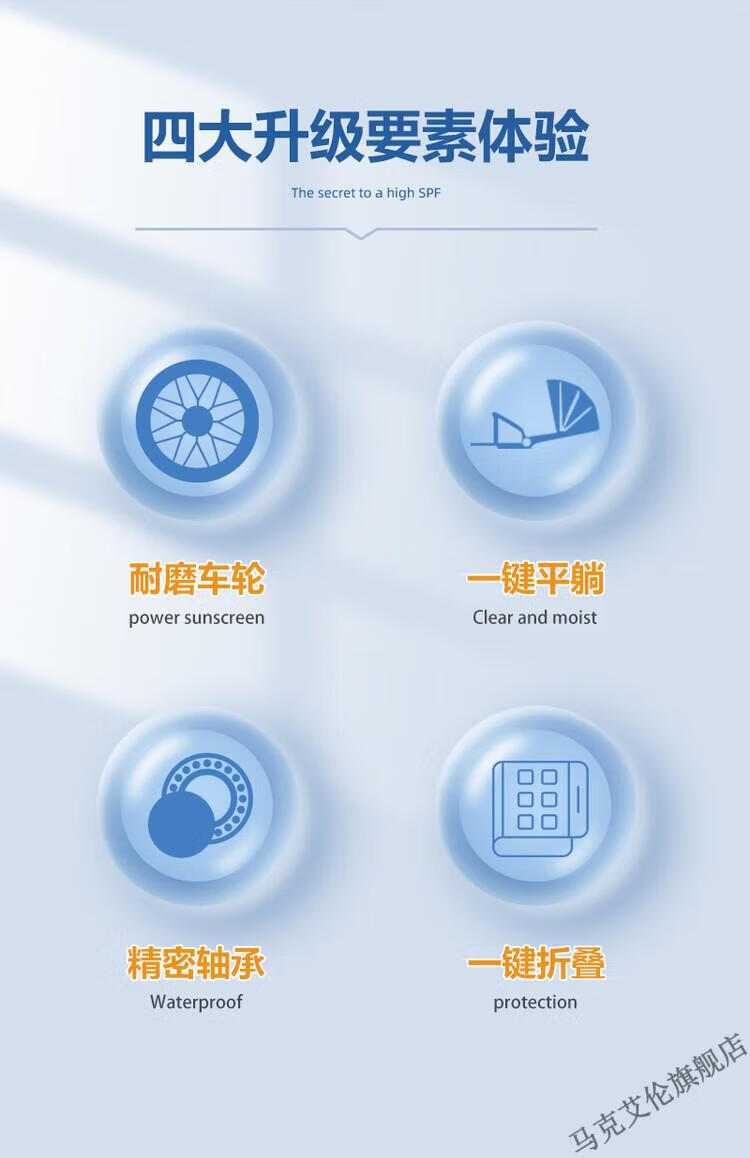 四大升级要素体验

The secret to a high SPF

耐磨车轮
power sunscreen

一键平躺
Clear and moist

精密轴承
Waterproof

一键折叠
protection

马克艾伦旗舰店