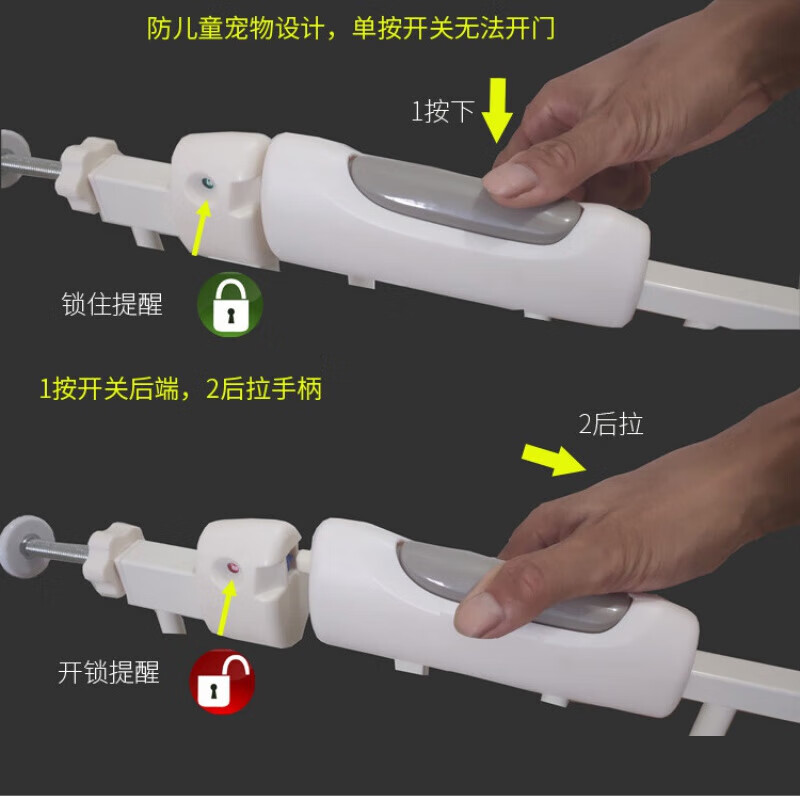 防儿童宠物设计，单按开关无法开门

1按下

锁住提醒

1按开关后端，2后拉手柄

2后拉

开锁提醒