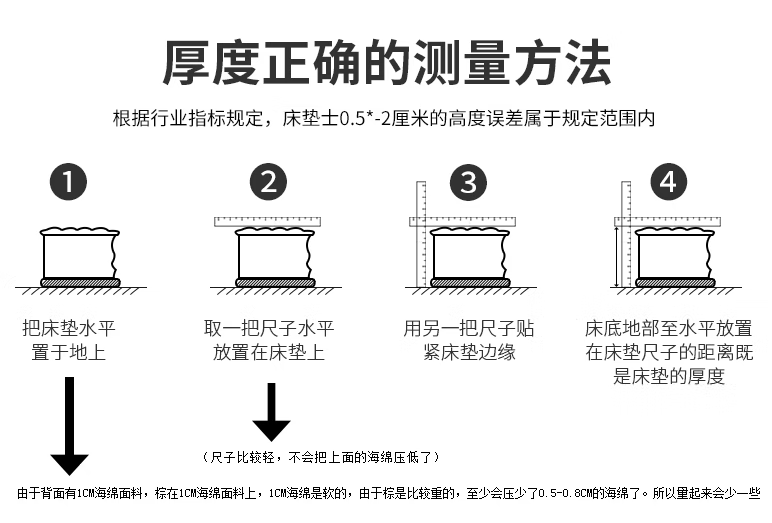 厚度正确的测量方法

根据行业指标规定，床垫士0.5*-2厘米的高度误差属于规定范围内

1

把床垫水平置于地上

2

取一把尺子水平放置在床垫上

3

用另一把尺子贴紧床垫边缘

4

床底地部至水平放置在床垫尺子的距离既是床垫的厚度

（尺子比较轻，不会把上面的海绵压低了）

由于背面有1CM海绵面料，棕在1CM海绵面料上，1CM海绵是软的，由于棕是比较重的，至少会压少了0.5-0.8CM的海绵了。所以量起来会少一些