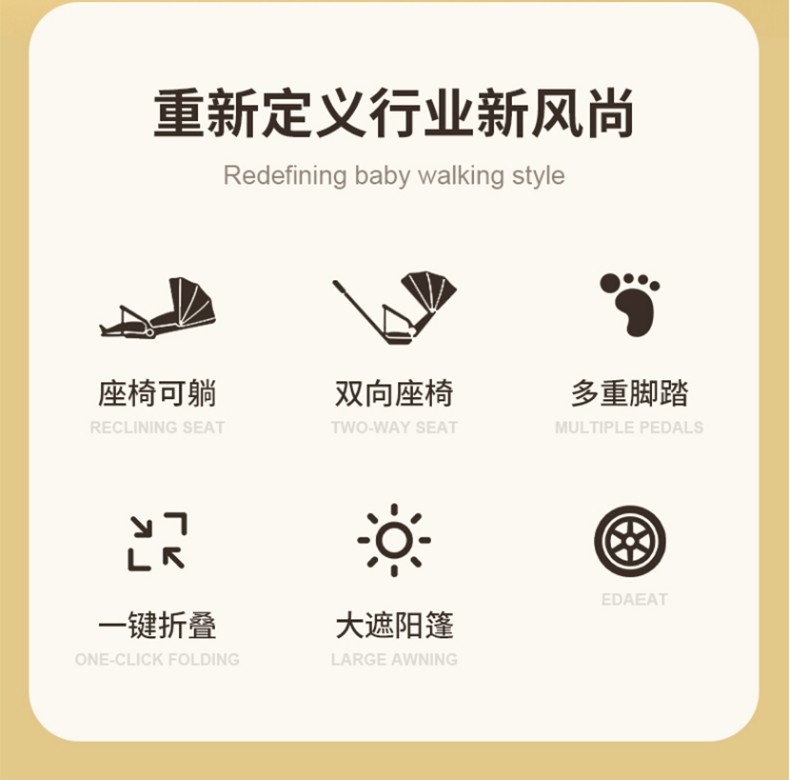 重新定义行业新风尚

Redefining baby walking style

座椅可躺

RECLINING SEAT

双向座椅

TWO-WAY SEAT

多重脚踏

MULTIPLE PEDALS

一键折叠

ONE-CLICK FOLDING

大遮阳篷

LARGE AWNING

EDAEAT