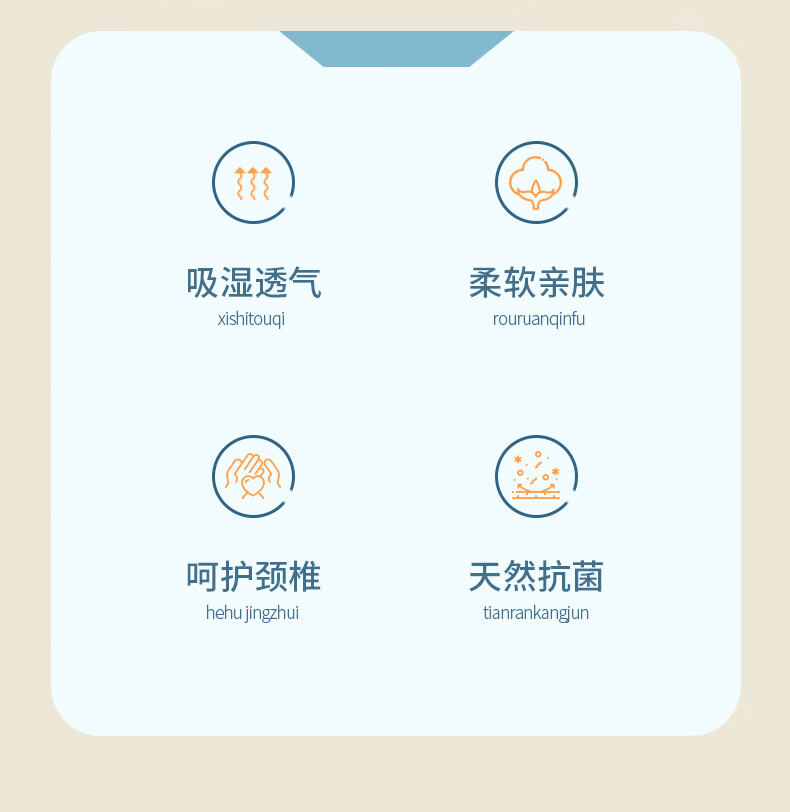 吸湿透气
xishitouqi

柔软亲肤
rouruanqinfu

呵护颈椎
hehu jingzhui

天然抗菌
tianrankangjun