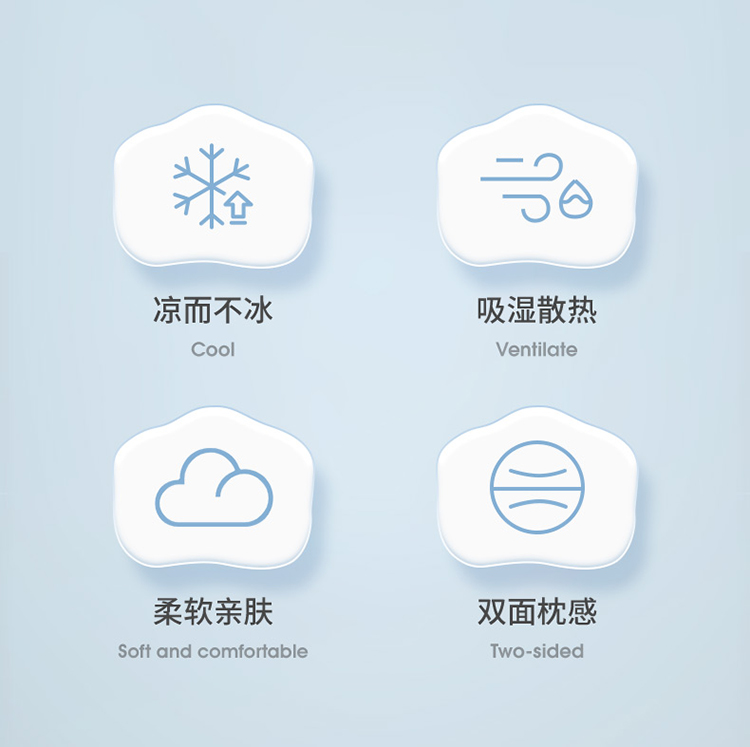 凉而不冰
Cool

吸湿散热
Ventilate

柔软亲肤
Soft and comfortable

双面枕感
Two-sided