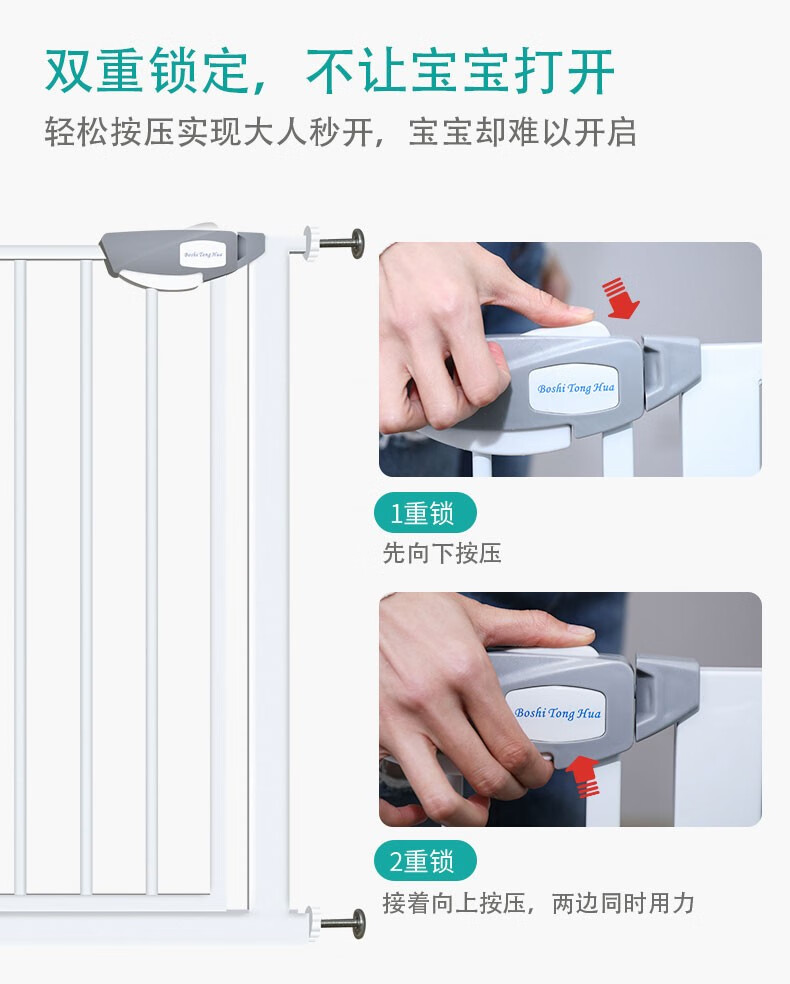 双重锁定，不让宝宝打开

轻松按压实现大人秒开，宝宝却难以开启

Boshi Tong Hua

Boshi Tong Hua

1重锁

先向下按压

Boshi Tong Hua

2重锁

接着向上按压，两边同时用力