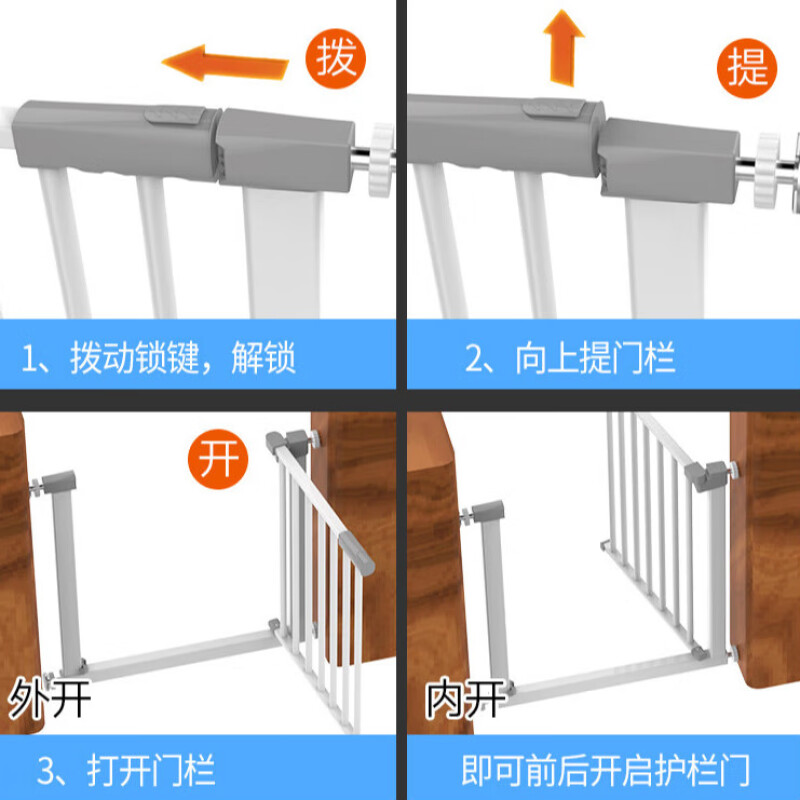 拨

1、拨动锁键，解锁

提

2、向上提门栏

开

外开

3、打开门栏

内开

即可前后开启护栏门